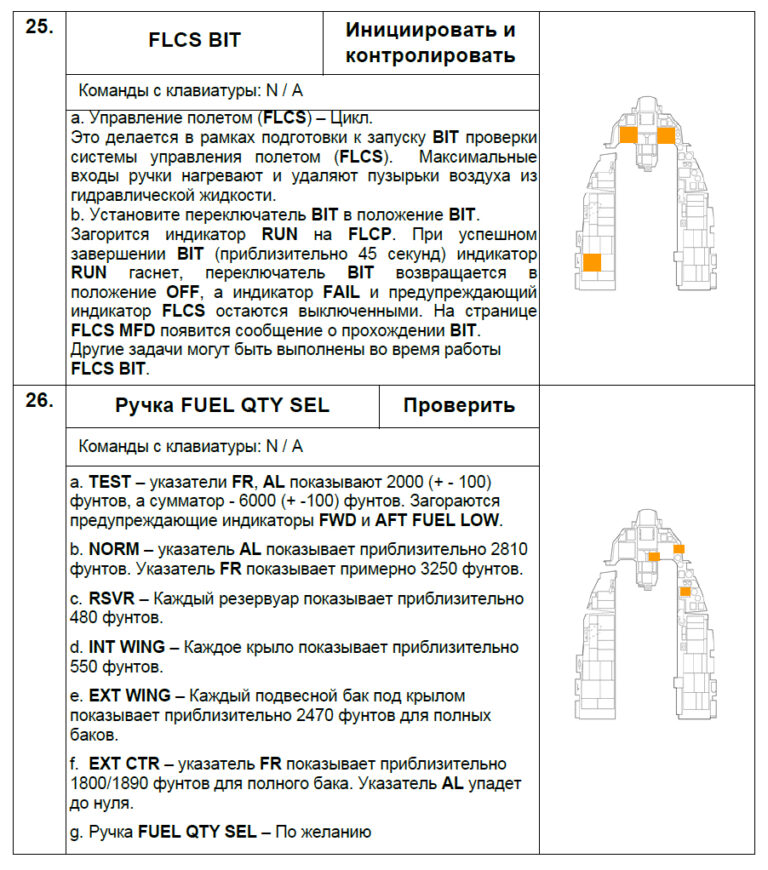 25.

FLCS BIT

Инициировать и контролировать

Команды с клавиатуры: N / A

a. Управление полетом (FLCS) – Цикл.
Это делается в рамках подготовки к запуску BIT проверки системы управления полетом (FLCS). Максимальные входы ручки нагревают и удаляют пузырьки воздуха из гидравлической жидкости.
b. Установите переключатель BIT в положение BIT.
Загорится индикатор RUN на FLCP. При успешном завершении BIT (приблизительно 45 секунд) индикатор RUN гаснет, переключатель BIT возвращается в положение OFF, а индикатор FAIL и предупреждающий индикатор FLCS остаются выключенными. На странице FLCS MFD появится сообщение о прохождении BIT.
Другие задачи могут быть выполнены во время работы FLCS BIT.

26.

Ручка FUEL QTY SEL

Проверить

Команды с клавиатуры: N / A

a. TEST – указатели FR, AL показывают 2000 (+ - 100) фунтов, а сумматор - 6000 (+ -100) фунтов. Загораются предупреждающие индикаторы FWD и AFT FUEL LOW.

b. NORM – указатель AL показывает приблизительно 2810 фунтов. Указатель FR показывает примерно 3250 фунтов.

c. RSVR – Каждый резервуар показывает приблизительно 480 фунтов.

d. INT WING – Каждое крыло показывает приблизительно 550 фунтов.

e. EXT WING – Каждый подвесной бак под крылом показывает приблизительно 2470 фунтов для полных баков.

f. EXT CTR – указатель FR показывает приблизительно 1800/1890 фунтов для полного бака. Указатель AL упадет до нуля.

g. Ручка FUEL QTY SEL – По желанию