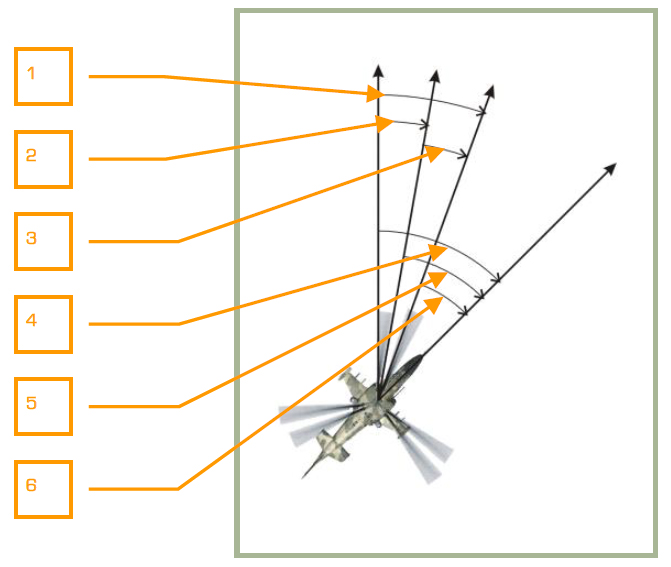 1
2
3
4
5
6